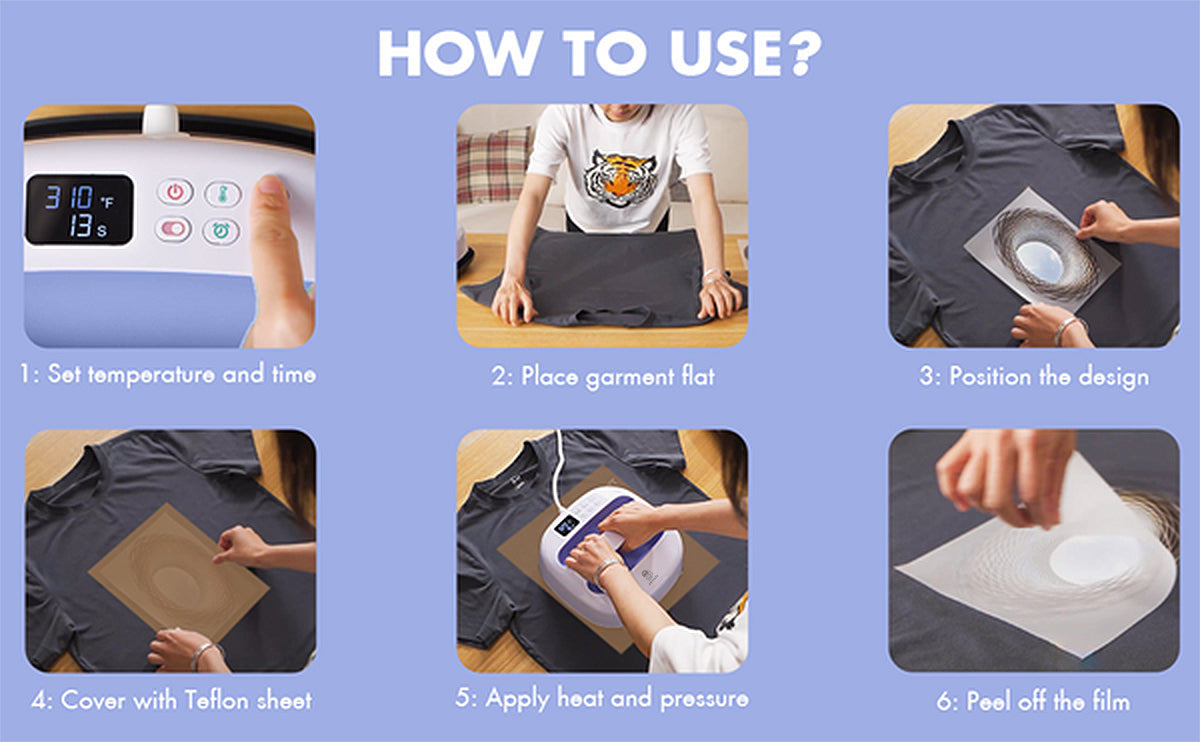 HOW TO USE?

310 °F
13 s

1: Set temperature and time

2: Place garment flat

3: Position the design

4: Cover with Teflon sheet

5: Apply heat and pressure

6: Peel off the film