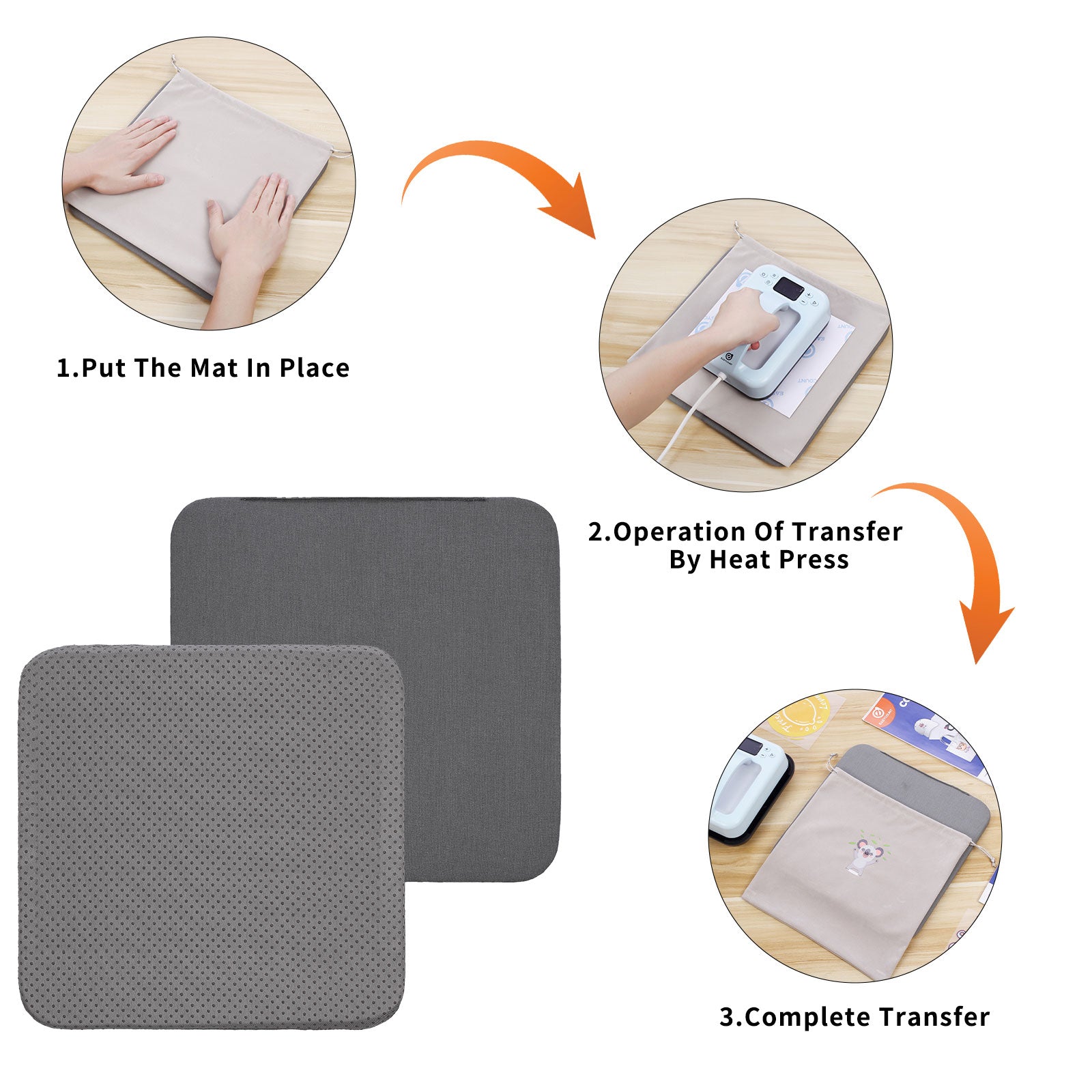 1.Put The Mat In Place

2.Operation Of Transfer
By Heat Press

3.Complete Transfer